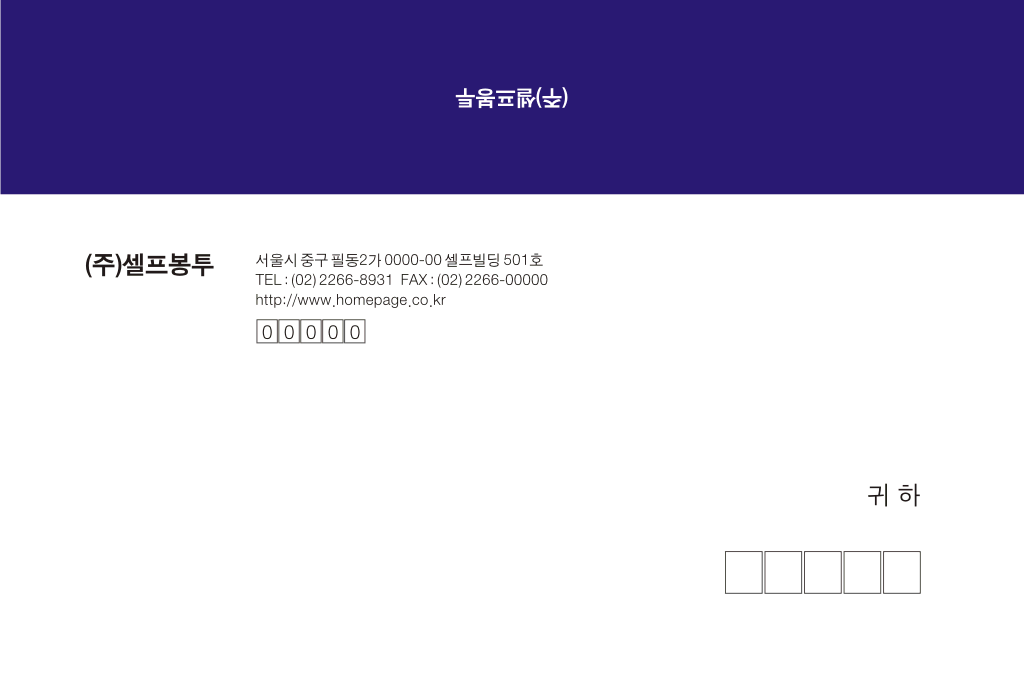 (주)셀프봉투

(주)셀프봉투

서울시 중구 필동2가 0000-00 셀프빌딩 501호
TEL : (02) 2266-8931 FAX : (02) 2266-00000
http://www.homepage.co.kr

0 0 0 0 0

귀 하