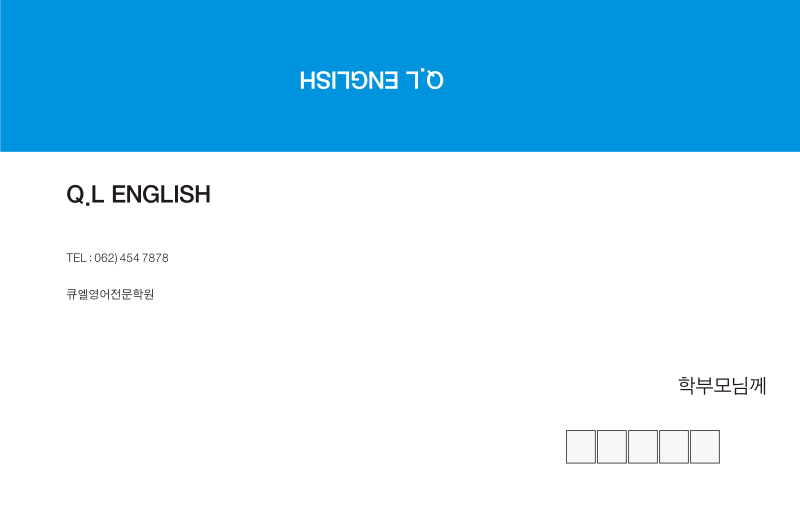 Q.L ENGLISH

Q.L ENGLISH

TEL : 062) 454 7878

큐엘영어전문학원

학부모님께