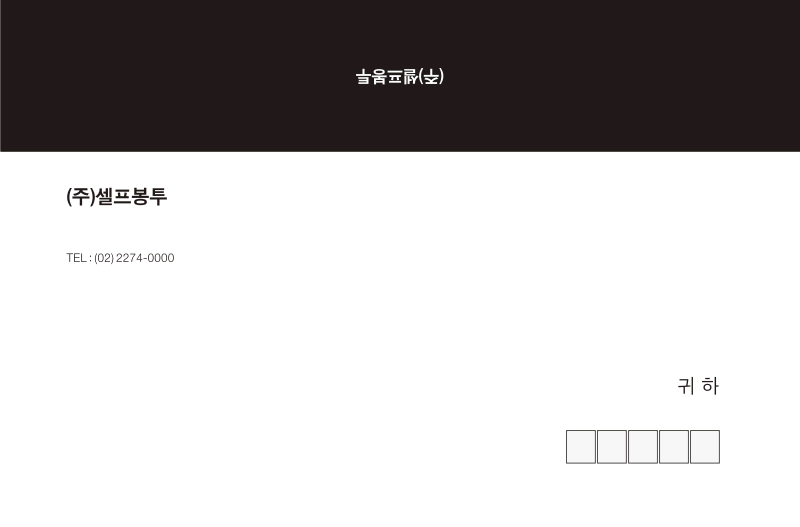 (주)셀프봉투

(주)셀프봉투

TEL : (02) 2274-0000

귀 하